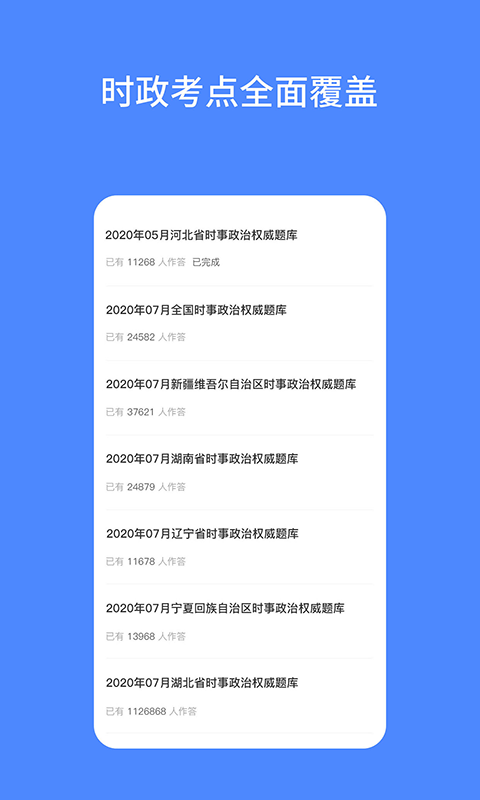 时政考点全面覆盖

2020年05月河北省时事政治权威题库

已有 11268 人作答 已完成

2020年07月全国时事政治权威题库

已有 24582 人作答

2020年07月新疆维吾尔自治区时事政治权威题库

已有 37621 人作答

2020年07月湖南省时事政治权威题库

已有 24879 人作答

2020年07月辽宁省时事政治权威题库

已有 11678 人作答

2020年07月宁夏回族自治区时事政治权威题库

已有 13968 人作答

2020年07月湖北省时事政治权威题库

已有 1126868 人作答